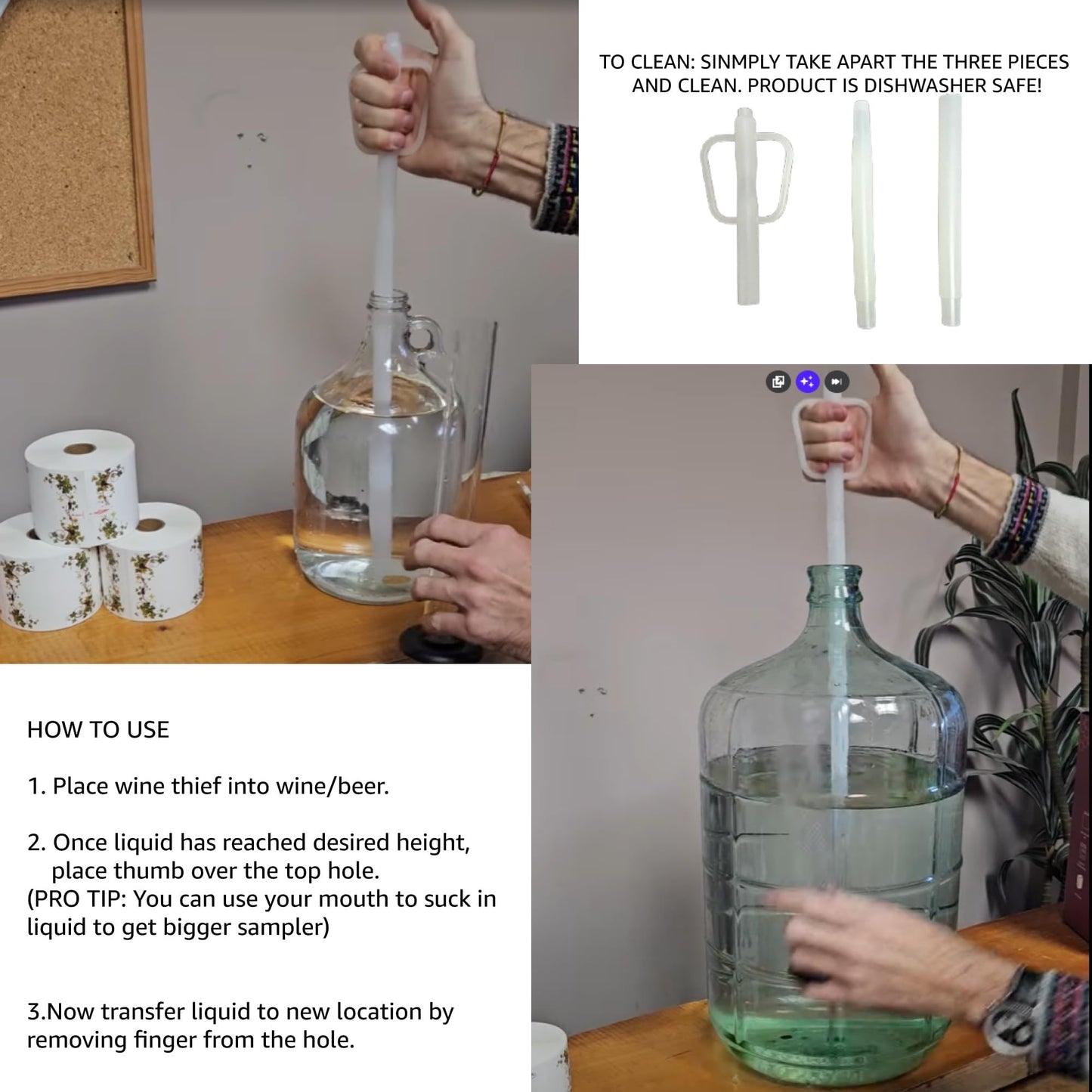 TO CLEAN: SINMPLY TAKE APART THE THREE PIECES AND CLEAN. PRODUCT IS DISHWASHER SAFE!

HOW TO USE

1. Place wine thief into wine/beer.

2. Once liquid has reached desired height, place thumb over the top hole.
(PRO TIP: You can use your mouth to suck in liquid to get bigger sampler)

3.Now transfer liquid to new location by removing finger from the hole.